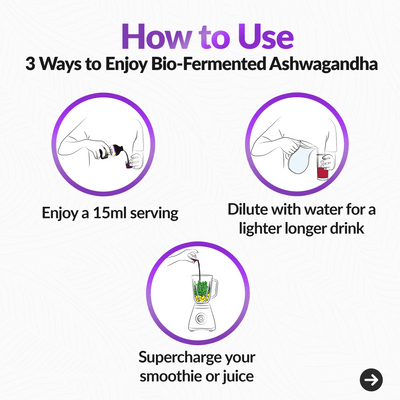 How to Use
3 Ways to Enjoy Bio-Fermented Ashwagandha

Enjoy a 15ml serving

Dilute with water for a lighter longer drink

Supercharge your smoothie or juice